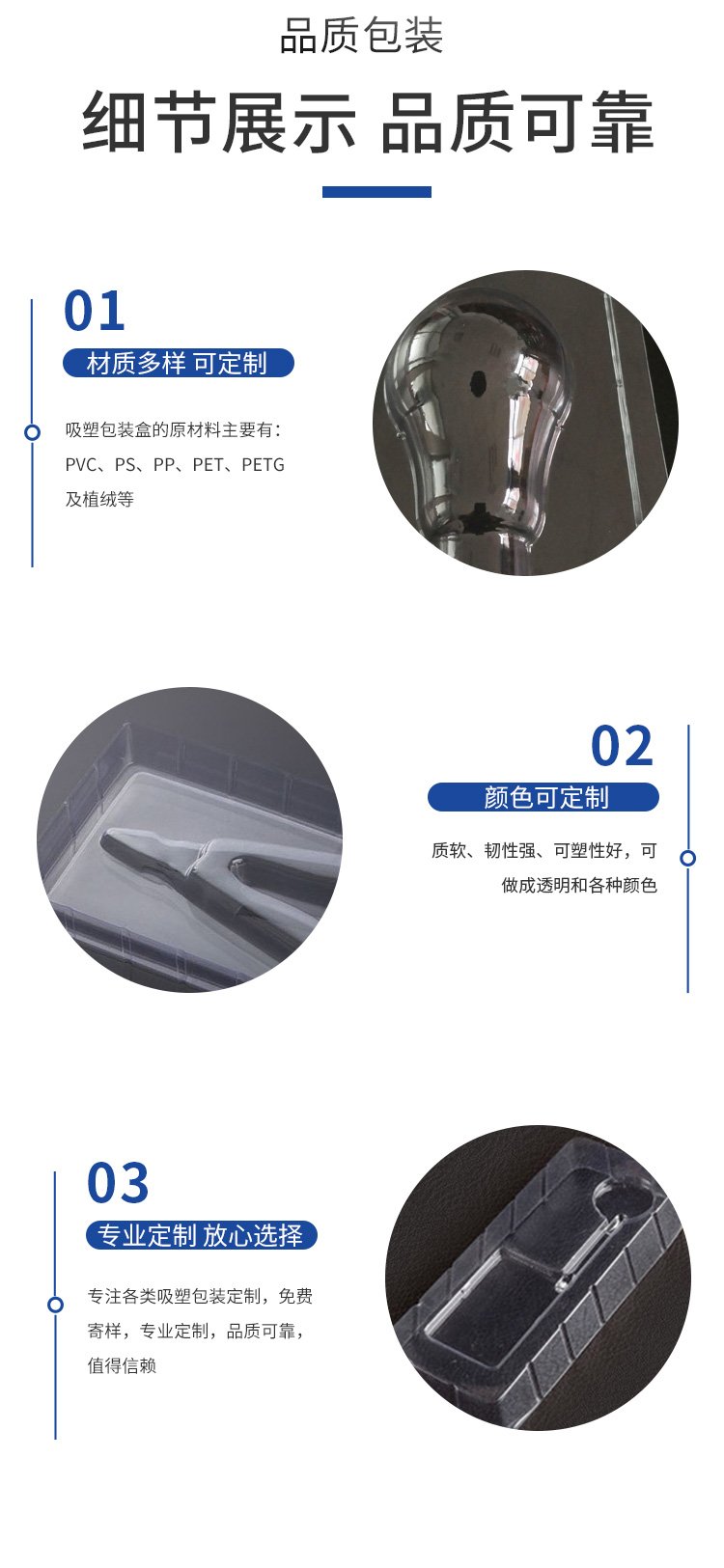 品质包装

细节展示 品质可靠

01

材质多样 可定制

吸塑包装盒的原材料主要有：PVC、PS、PP、PET、PETG及植绒等

02

颜色可定制

质软、韧性强、可塑性好，可做成透明和各种颜色

03

专业定制 放心选择

专注各类吸塑包装定制，免费寄样，专业定制，品质可靠，值得信赖